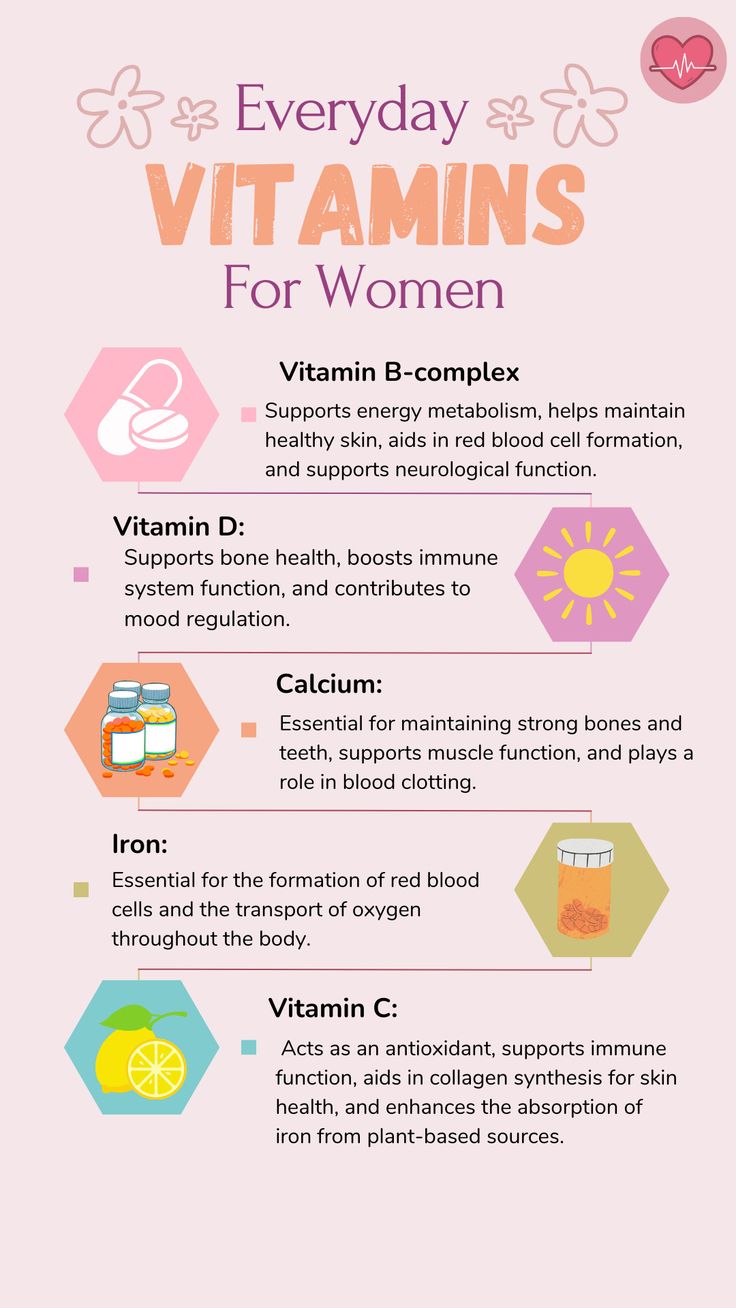 Everyday
VITAMINS
For Women

Vitamin B-complex
Supports energy metabolism, helps maintain healthy skin, aids in red blood cell formation, and supports neurological function.

Vitamin D:
Supports bone health, boosts immune system function, and contributes to mood regulation.

Calcium:
Essential for maintaining strong bones and teeth, supports muscle function, and plays a role in blood clotting.

Iron:
Essential for the formation of red blood cells and the transport of oxygen throughout the body.

Vitamin C:
Acts as an antioxidant, supports immune function, aids in collagen synthesis for skin health, and enhances the absorption of iron from plant-based sources.